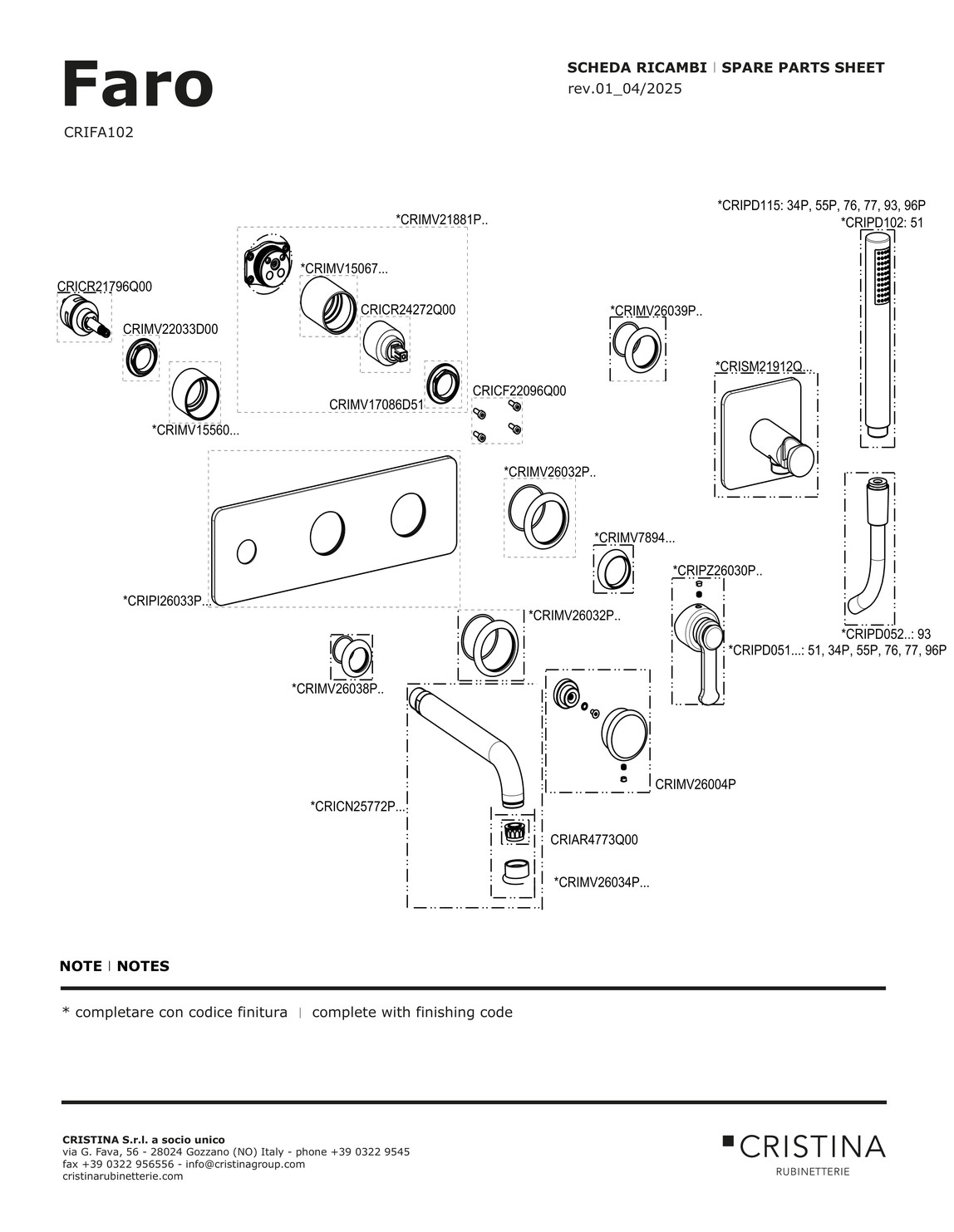 Faro
CRIFA102

SCHEDA RICAMBI | SPARE PARTS SHEET
rev.01_04/2025

*CRIPD115: 34P, 55P, 76, 77, 93, 96P
*CRIPD102: 51

*CRIMV21881P..

*CRIMV15067...

CRICR21796Q00

CRICR24272Q00

CRIMV22033D00

*CRIMV26039P..

*CRISM21912Q...

CRIMV17086D51

CRICF22096Q00

*CRIMV15560...

*CRIMV26032P..

*CRIMV7894...

*CRIPZ26030P..

*CRIPI26033P...

*CRIMV26032P..

*CRIPD052..: 93

*CRIPD051...: 51, 34P, 55P, 76, 77, 96P

*CRIMV26038P..

CRIMV26004P

*CRICN25772P...

CRIAR4773Q00

*CRIMV26034P...

NOTE | NOTES

* completare con codice finitura | complete with finishing code

CRISTINA S.r.l. a socio unico
via G. Fava, 56 - 28024 Gozzano (NO) Italy - phone +39 0322 9545
fax +39 0322 956556 - info@cristinagroup.com
cristinarubinetterie.com

CRISTINA
RUBINETTERIE