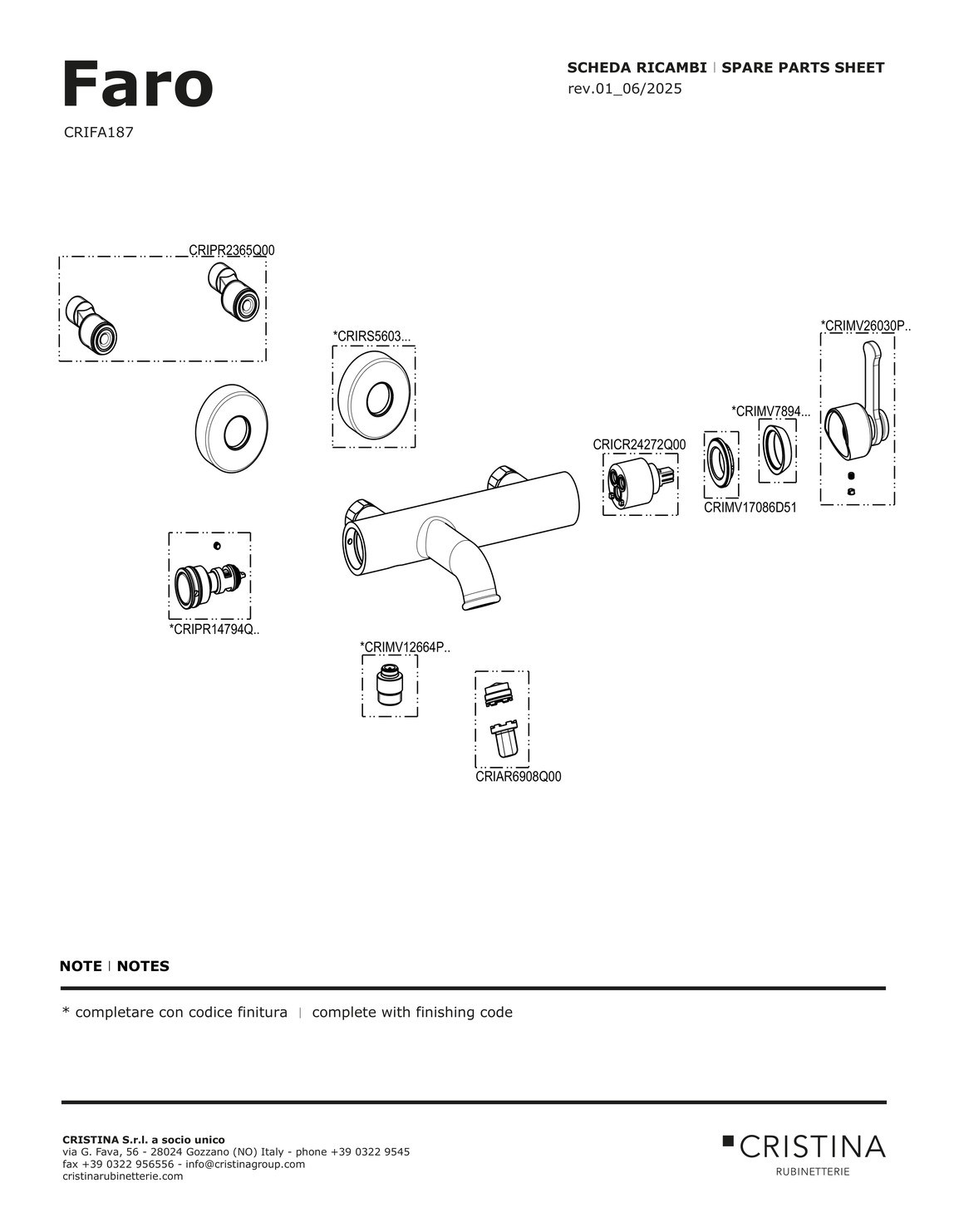 Faro

CRIFA187

SCHEDA RICAMBI | SPARE PARTS SHEET
rev.01_06/2025

CRIPR2365Q00

*CRIRS5603...

*CRIMV26030P..

*CRIMV7894...

CRICR24272Q00

CRIMV17086D51

*CRIPR14794Q..

*CRIMV12664P..

CRIAR6908Q00

NOTE | NOTES

* completare con codice finitura | complete with finishing code

CRISTINA S.r.l. a socio unico
via G. Fava, 56 - 28024 Gozzano (NO) Italy - phone +39 0322 9545
fax +39 0322 956556 - info@cristinagroup.com
cristinarubinetterie.com

CRISTINA
RUBINETTERIE