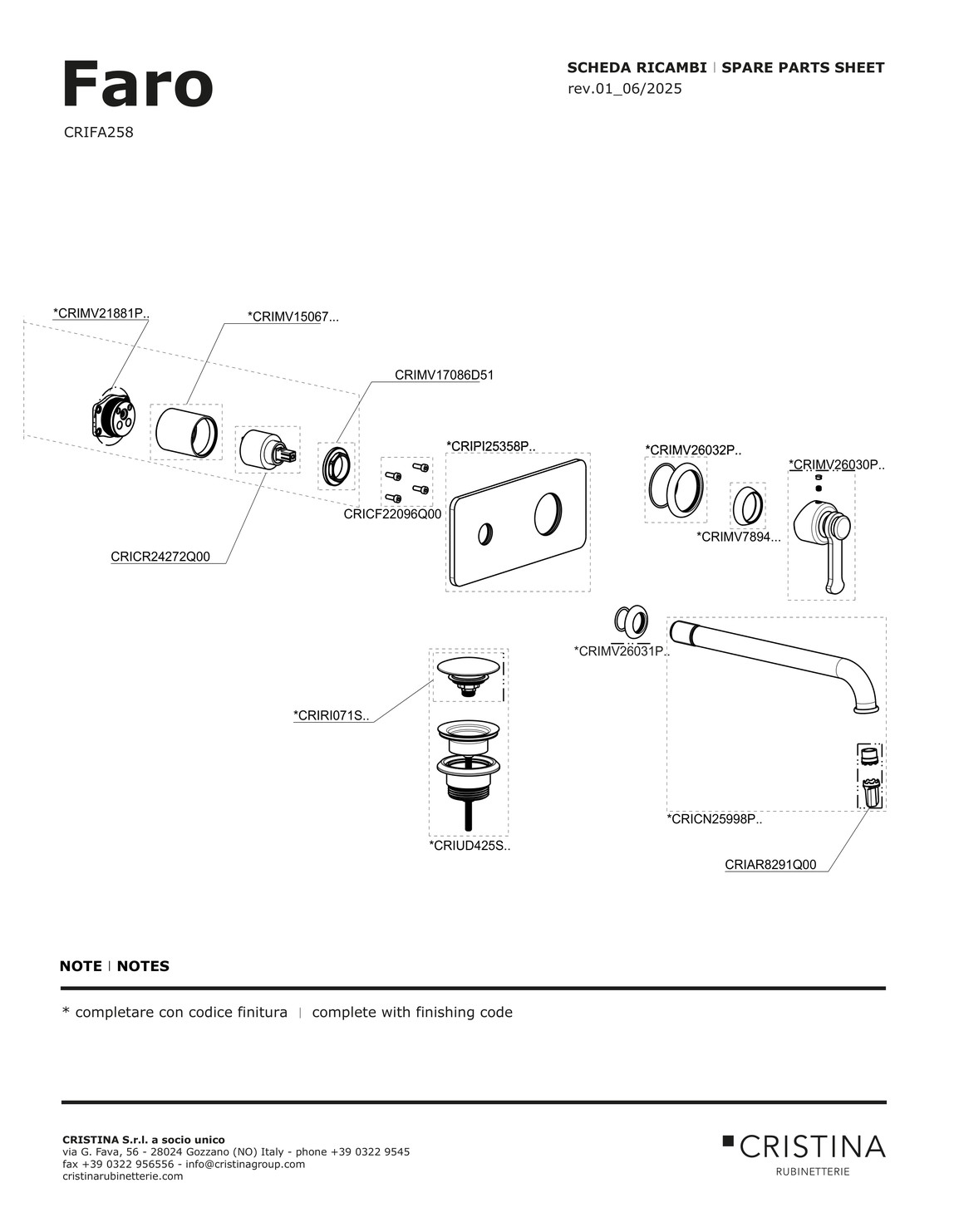 Faro

CRIFA258

SCHEDA RICAMBI | SPARE PARTS SHEET
rev.01_06/2025

*CRIMV21881P..
*CRIMV15067...
CRIMV17086D51
CRICR24272Q00
CRICF22096Q00
*CRIPI25358P..
*CRIMV26032P..
*CRIMV26030P..
*CRIMV7894...
*CRIMV26031P..
*CRIRI071S..
*CRIUD425S..
*CRICN25998P..
CRIAR8291Q00

NOTE | NOTES

* completare con codice finitura | complete with finishing code

CRISTINA S.r.l. a socio unico
via G. Fava, 56 - 28024 Gozzano (NO) Italy - phone +39 0322 9545
fax +39 0322 956556 - info@cristinagroup.com
cristinarubinetterie.com

CRISTINA
RUBINETTERIE