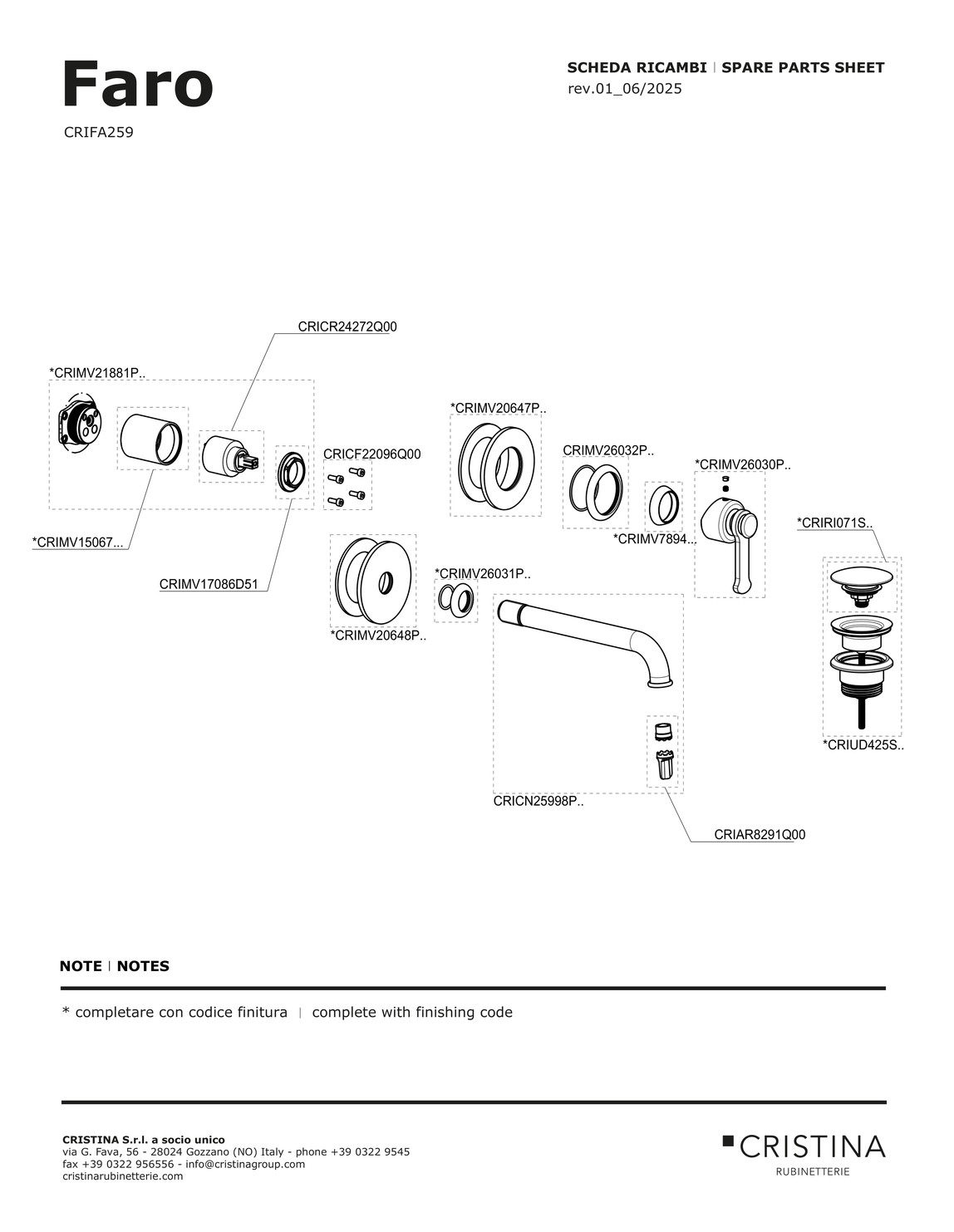 Faro
CRIFA259

SCHEDA RICAMBI | SPARE PARTS SHEET
rev.01_06/2025

CRICR24272Q00
*CRIMV21881P..
*CRIMV20647P..
CRICF22096Q00
CRIMV26032P..
*CRIMV26030P..
*CRIRI071S..
*CRIMV15067...
*CRIMV7894...
CRIMV17086D51
*CRIMV26031P..
*CRIMV20648P..
*CRIUD425S..
CRICN25998P..
CRIAR8291Q00

NOTE | NOTES

* completare con codice finitura | complete with finishing code

CRISTINA S.r.l. a socio unico
via G. Fava, 56 - 28024 Gozzano (NO) Italy - phone +39 0322 9545
fax +39 0322 956556 - info@cristinagroup.com
cristinarubinetterie.com

CRISTINA
RUBINETTERIE