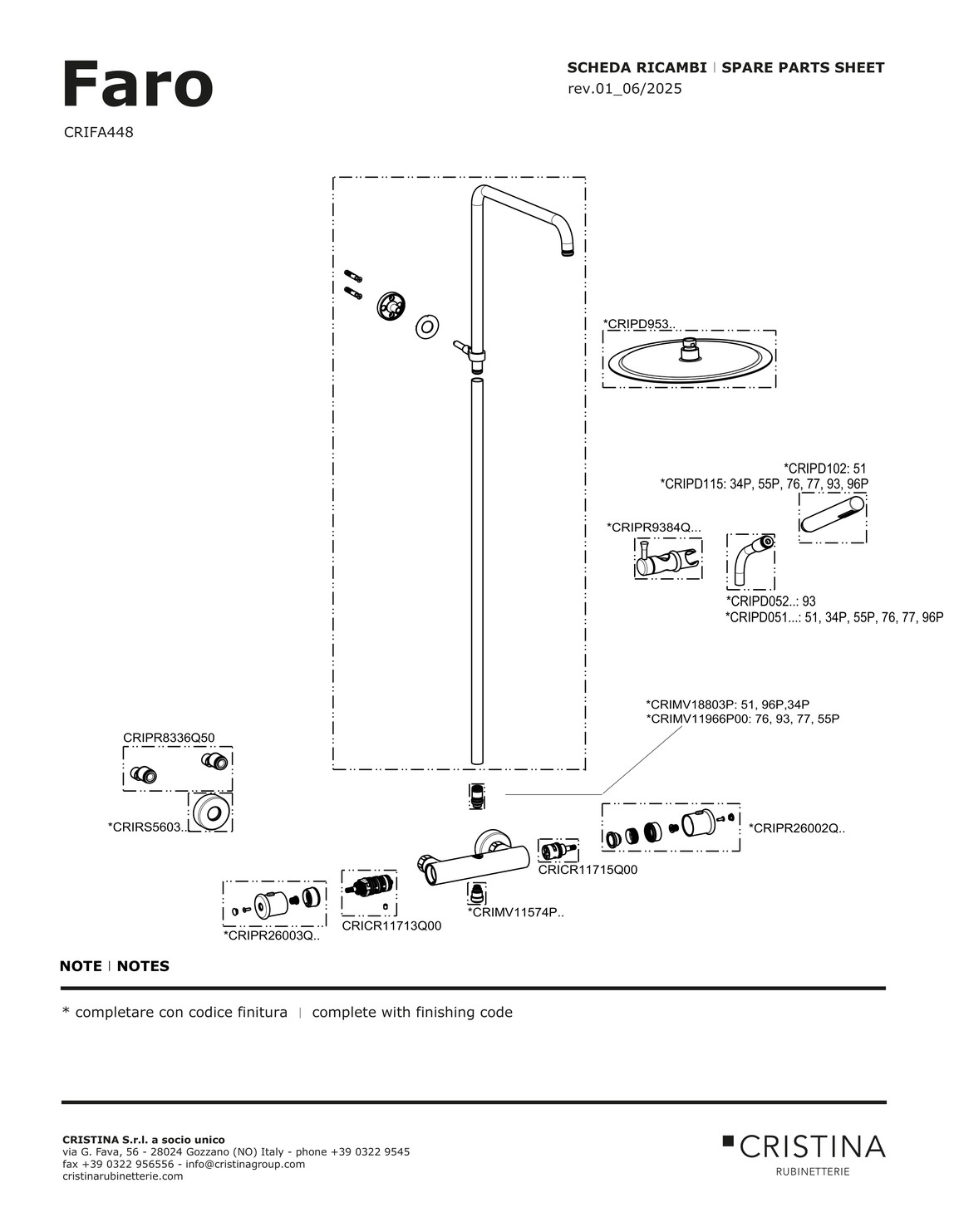 Faro

CRIFA448

SCHEDA RICAMBI | SPARE PARTS SHEET
rev.01_06/2025

*CRIPD953..

*CRIPD102: 51
*CRIPD115: 34P, 55P, 76, 77, 93, 96P

*CRIPR9384Q...

*CRIPD052..: 93
*CRIPD051...: 51, 34P, 55P, 76, 77, 96P

*CRIMV18803P: 51, 96P,34P
*CRIMV11966P00: 76, 93, 77, 55P

CRIPR8336Q50

*CRIRS5603..

*CRIPR26002Q..

CRICR11715Q00

*CRIMV11574P..

CRICR11713Q00

*CRIPR26003Q..

NOTE | NOTES

* completare con codice finitura | complete with finishing code

CRISTINA S.r.l. a socio unico
via G. Fava, 56 - 28024 Gozzano (NO) Italy - phone +39 0322 9545
fax +39 0322 956556 - info@cristinagroup.com
cristinarubinetterie.com

CRISTINA
RUBINETTERIE