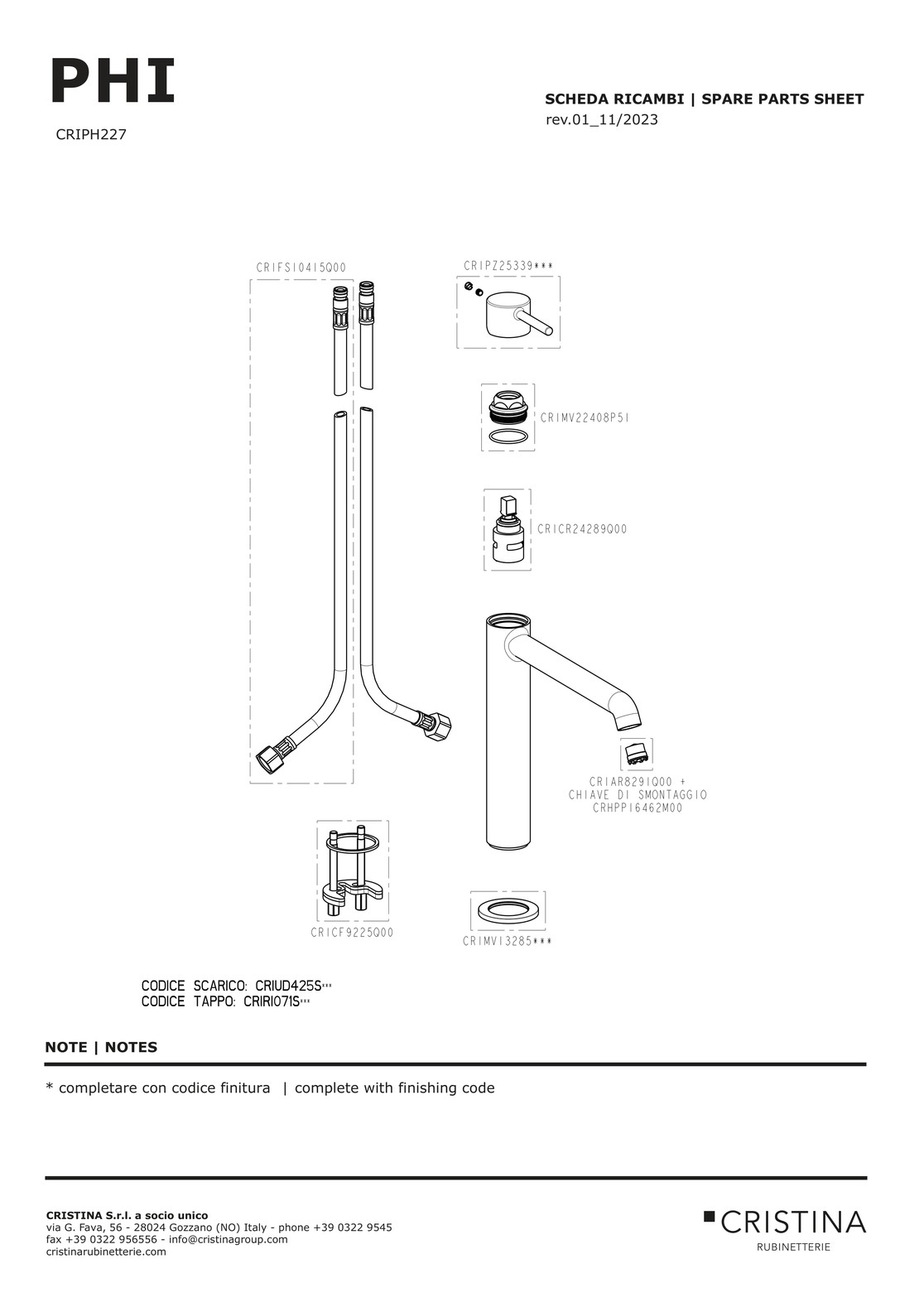 PHI

CRIPH227

SCHEDA RICAMBI | SPARE PARTS SHEET
rev.01_11/2023

CRIFS10415Q00

CRIPZ25339***

CRIMV22408P51

CRICR24289Q00

CRIAR8291Q00 +
CHIAVE DI SMONTAGGIO
CRHPP16462M00

CRICF9225Q00

CRIMV13285***

CODICE SCARICO: CRIUD425S***
CODICE TAPPO: CRIRI071S***

NOTE | NOTES

* completare con codice finitura | complete with finishing code

CRISTINA S.r.l. a socio unico
via G. Fava, 56 - 28024 Gozzano (NO) Italy - phone +39 0322 9545
fax +39 0322 956556 - info@cristinagroup.com
cristinarubinetterie.com

CRISTINA
RUBINETTERIE